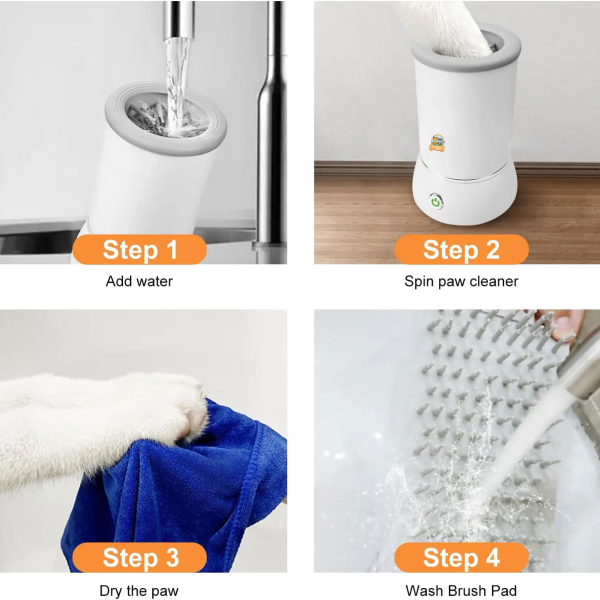 Step 1

Add water

Step 2

Spin paw cleaner

Step 3

Dry the paw

Step 4

Wash Brush Pad